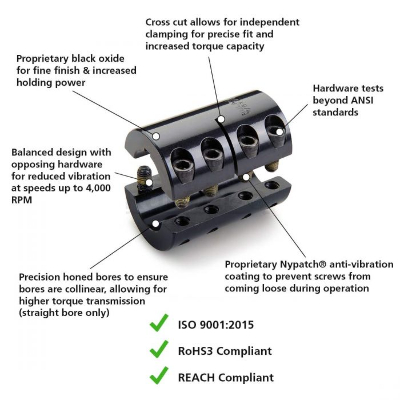 Cross cut allows for independent clamping for precise fit and increased torque capacity

Proprietary black oxide for fine finish & increased holding power

Hardware tests beyond ANSI standards

Balanced design with opposing hardware for reduced vibration at speeds up to 4,000 RPM

Proprietary Nypatch® anti-vibration coating to prevent screws from coming loose during operation

Precision honed bores to ensure bores are collinear, allowing for higher torque transmission (straight bore only)

ISO 9001:2015

RoHS3 Compliant

REACH Compliant